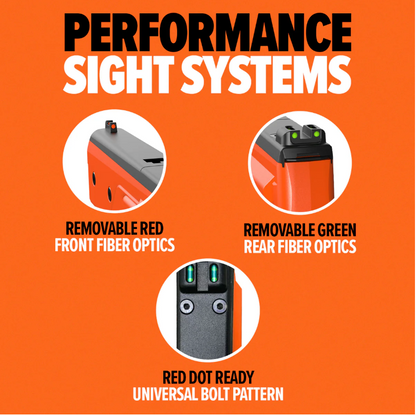 PERFORMANCE
SIGHT SYSTEMS

REMOVABLE RED
FRONT FIBER OPTICS

REMOVABLE GREEN
REAR FIBER OPTICS

RED DOT READY
UNIVERSAL BOLT PATTERN