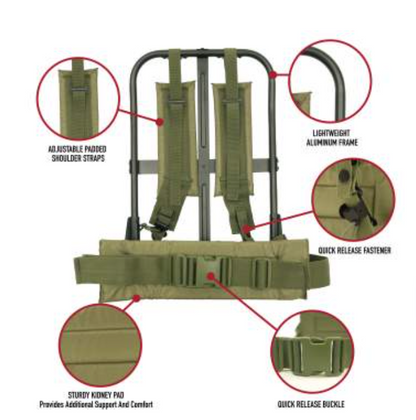 ADJUSTABLE PADDED SHOULDER STRAPS

LIGHTWEIGHT ALUMINUM FRAME

QUICK RELEASE FASTENER

STURDY KIDNEY PAD
Provides Additional Support And Comfort

QUICK RELEASE BUCKLE